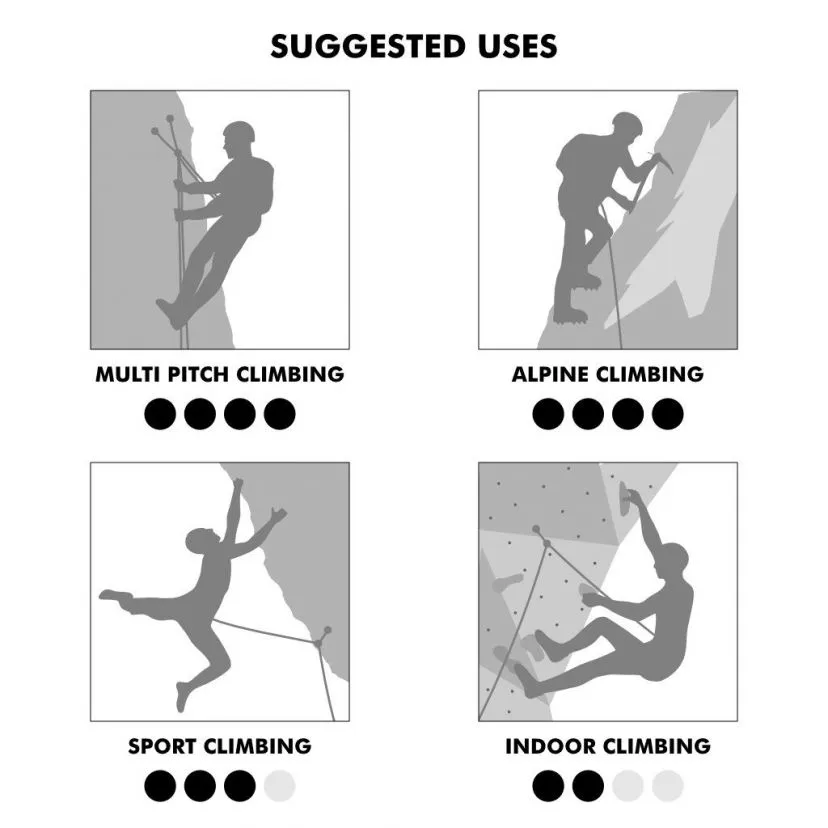 SUGGESTED USES

MULTI PITCH CLIMBING

ALPINE CLIMBING

SPORT CLIMBING

INDOOR CLIMBING