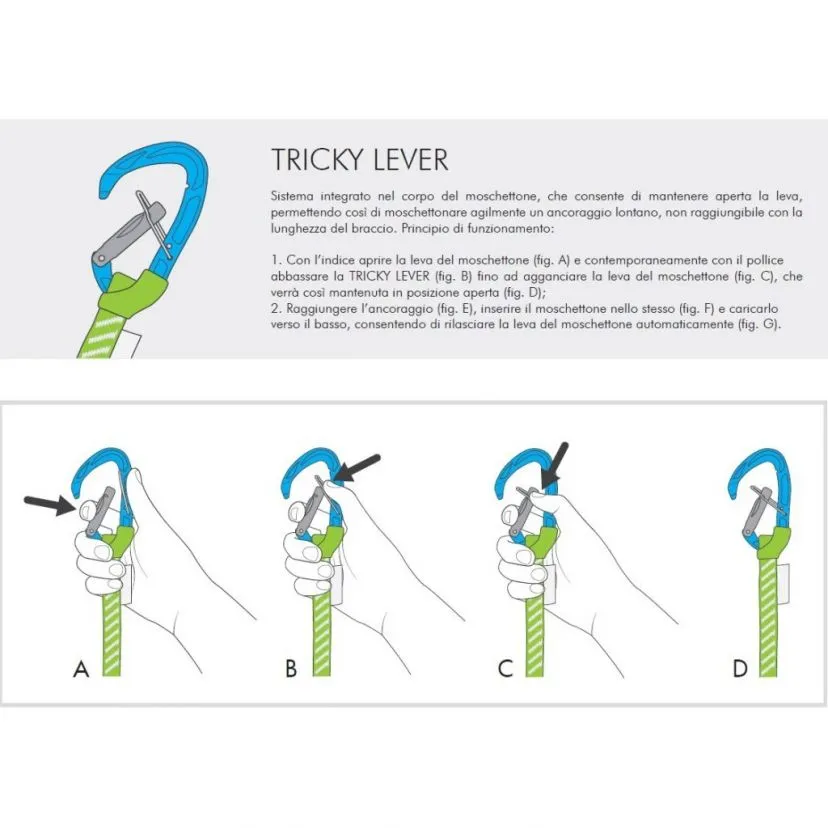 TRICKY LEVER

Sistema integrato nel corpo del moschettone, che consente di mantenere aperta la leva, permettendo così di moschettonare agilmente un ancoraggio lontano, non raggiungibile con la lunghezza del braccio. Principio di funzionamento:

1. Con l'indice aprire la leva del moschettone (fig. A) e contemporaneamente con il pollice abbassare la TRICKY LEVER (fig. B) fino ad agganciare la leva del moschettone (fig. C), che verrà così mantenuta in posizione aperta (fig. D);
2. Raggiungere l'ancoraggio (fig. E), inserire il moschettone nello stesso (fig. F) e caricarlo verso il basso, consentendo di rilasciare la leva del moschettone automaticamente (fig. G).

A

B

C

D